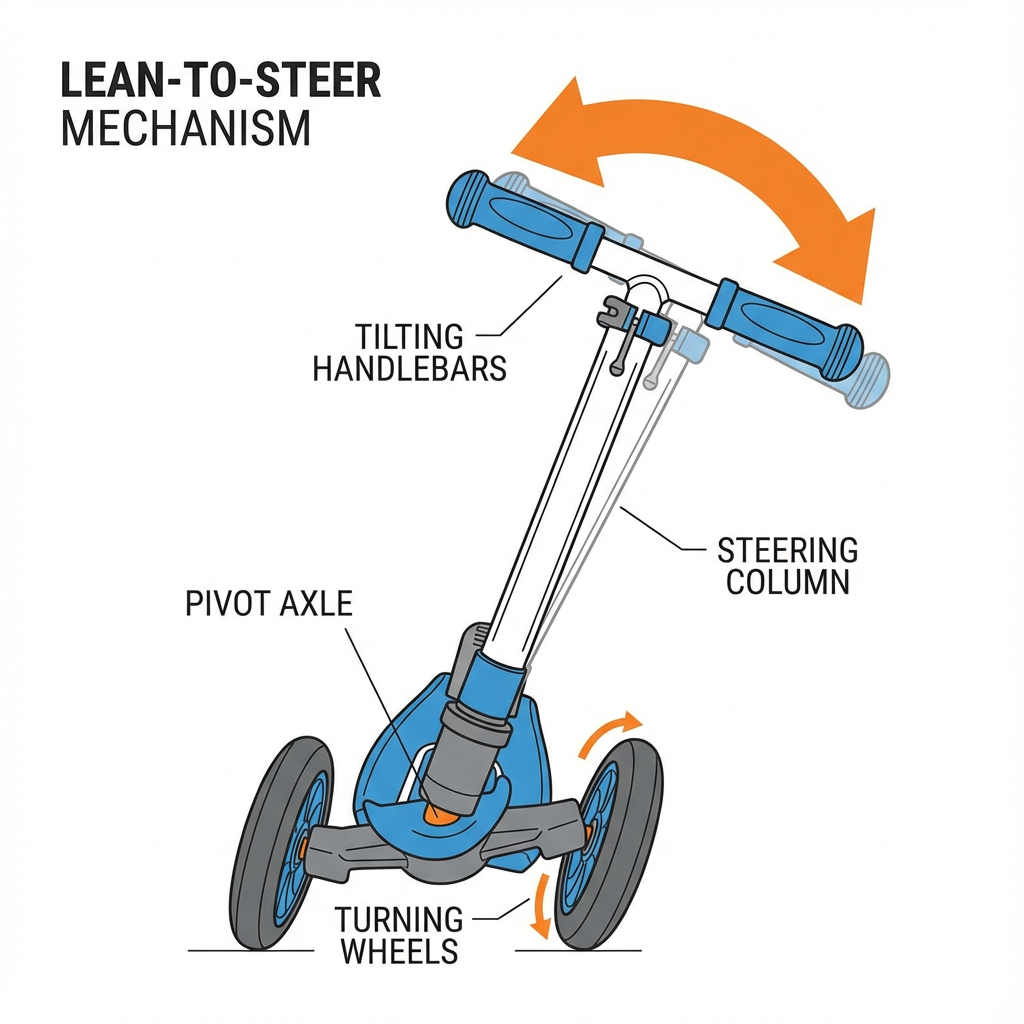 LEAN-TO-STEER
MECHANISM

TILTING
HANDLEBARS

STEERING
COLUMN

PIVOT AXLE

TURNING
WHEELS